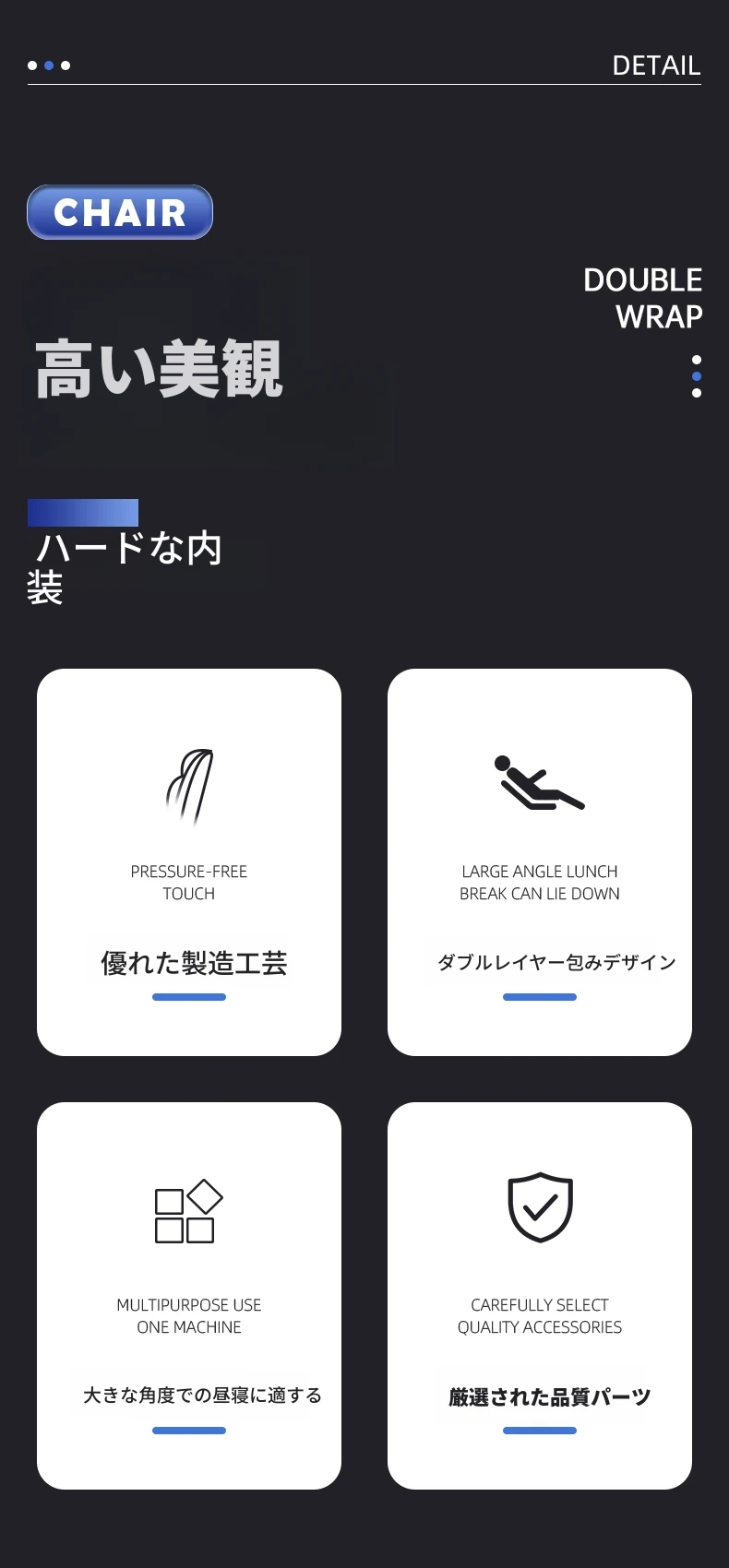 DETAIL

CHAIR

DOUBLE
WRAP

高い美観

ハードな内装

PRESSURE-FREE TOUCH

優れた製造工芸

LARGE ANGLE LUNCH BREAK CAN LIE DOWN

ダブルレイヤー包みデザイン

MULTIPURPOSE USE ONE MACHINE

大きな角度での昼寝に適する

CAREFULLY SELECT QUALITY ACCESSORIES

厳選された品質パーツ