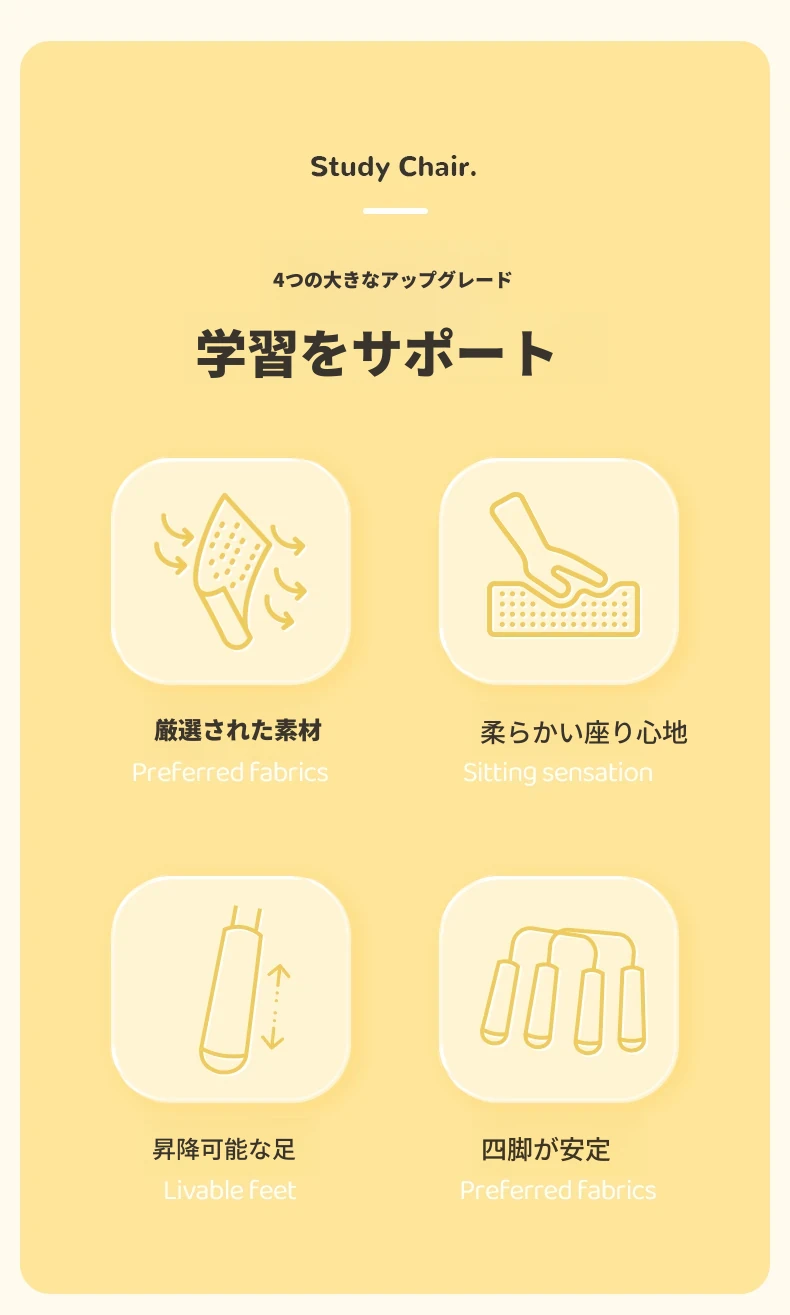 Study Chair.

4つの大きなアップグレード

学習をサポート

厳選された素材
Preferred fabrics

柔らかい座り心地
Sitting sensation

昇降可能な足
Livable feet

四脚が安定
Preferred fabrics