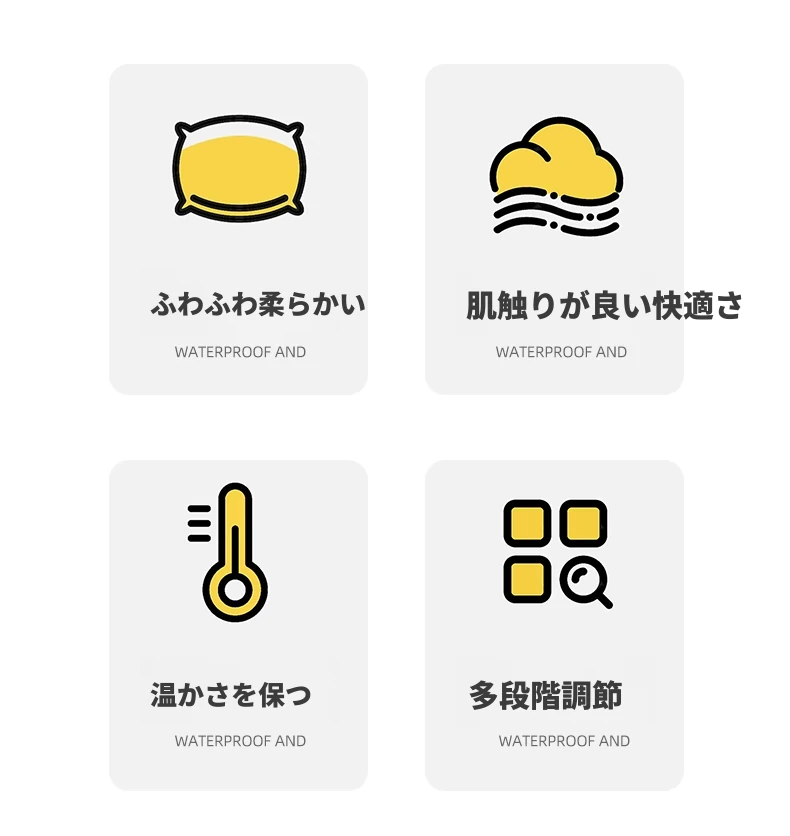 ふわふわ柔らかい

WATERPROOF AND

肌触りが良い快適さ

WATERPROOF AND

温かさを保つ

WATERPROOF AND

多段階調節

WATERPROOF AND